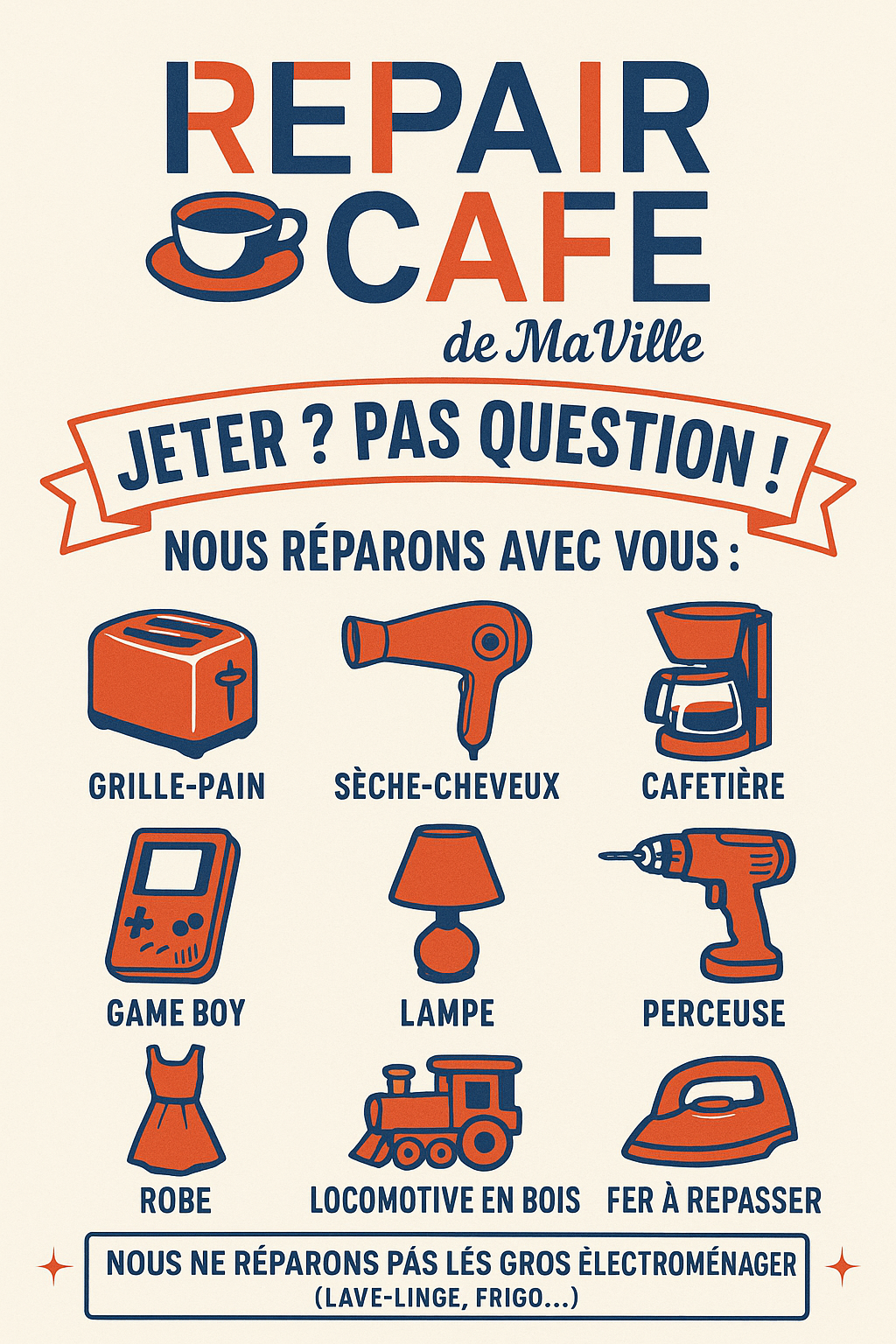 REPAIR CAFE

de MaVille

JETER ? PAS QUESTION !

NOUS RÉPARONS AVEC VOUS :

GRILLE-PAIN

SÈCHE-CHEVEUX

CAFETIÈRE

GAME BOY

LAMPE

PERCEUSE

ROBE

LOCOMOTIVE EN BOIS

FER À REPASSER

NOUS NE RÉPARONS PÁS LÉS GROS ÈLECTROMÉNAGER (LAVE-LINGE, FRIGO...)